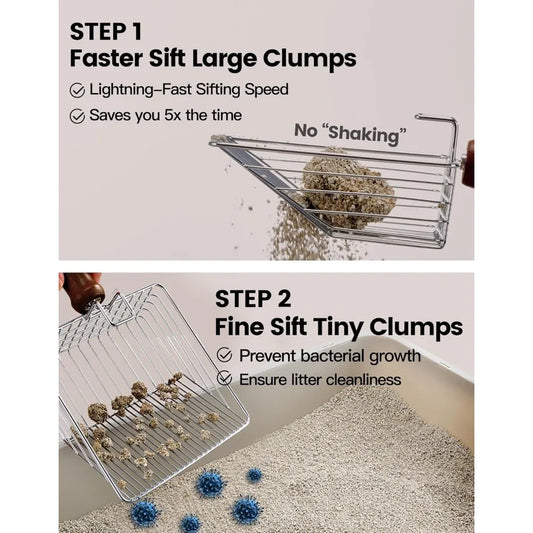 STEP 1
Faster Sift Large Clumps

Lightning–Fast Sifting Speed

Saves you 5x the time

No “Shaking”

STEP 2
Fine Sift Tiny Clumps

Prevent bacterial growth

Ensure litter cleanliness