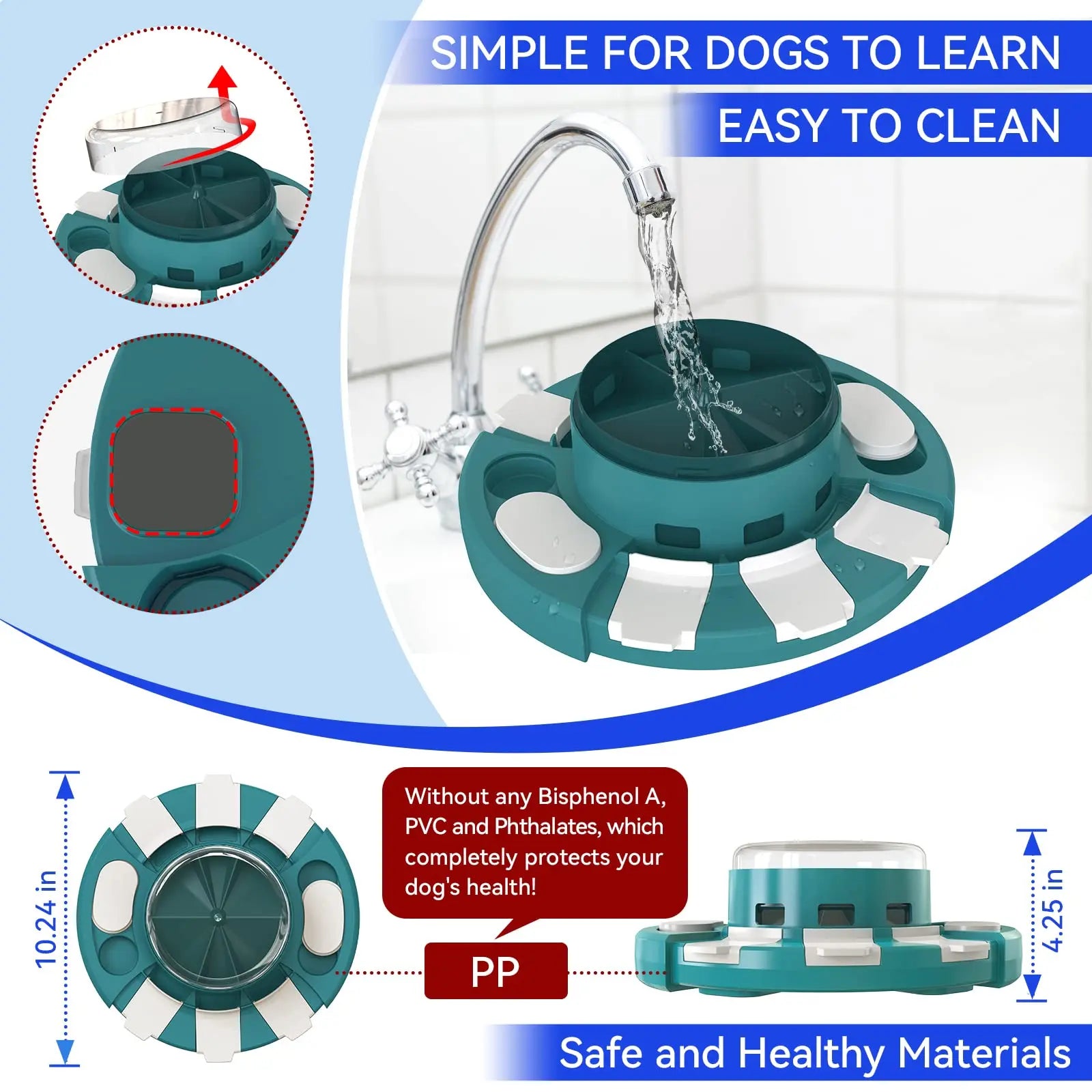 SIMPLE FOR DOGS TO LEARN

EASY TO CLEAN

10.24 in

Without any Bisphenol A, PVC and Phthalates, which completely protects your dog's health!

PP

4.25 in

Safe and Healthy Materials